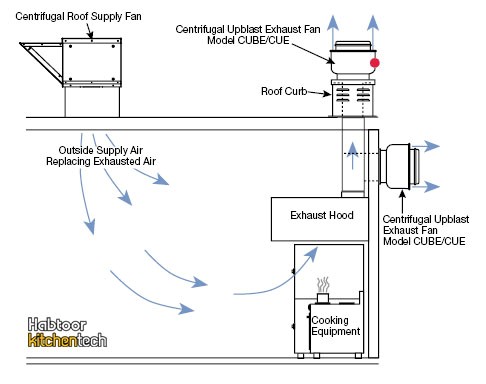 Centrifugal Roof Supply Fan

Centrifugal Upblast Exhaust Fan
Model CUBE/CUE

Roof Curb

Outside Supply Air
Replacing Exhausted Air

Exhaust Hood

Centrifugal Upblast
Exhaust Fan
Model CUBE/CUE

Cooking
Equipment

Habtoor
kitchentech